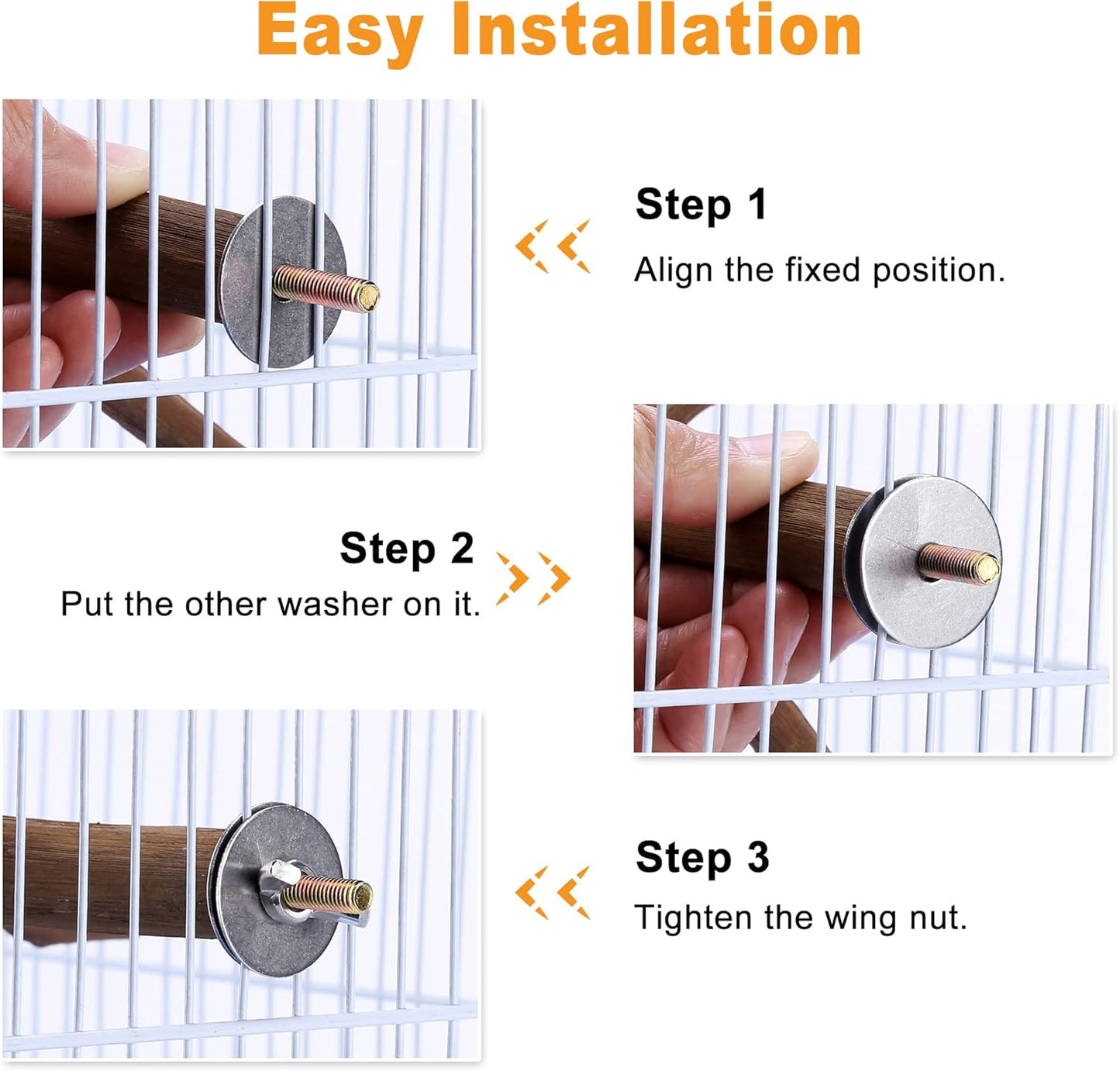 Easy Installation

Step 1
Align the fixed position.

Step 2
Put the other washer on it.

Step 3
Tighten the wing nut.